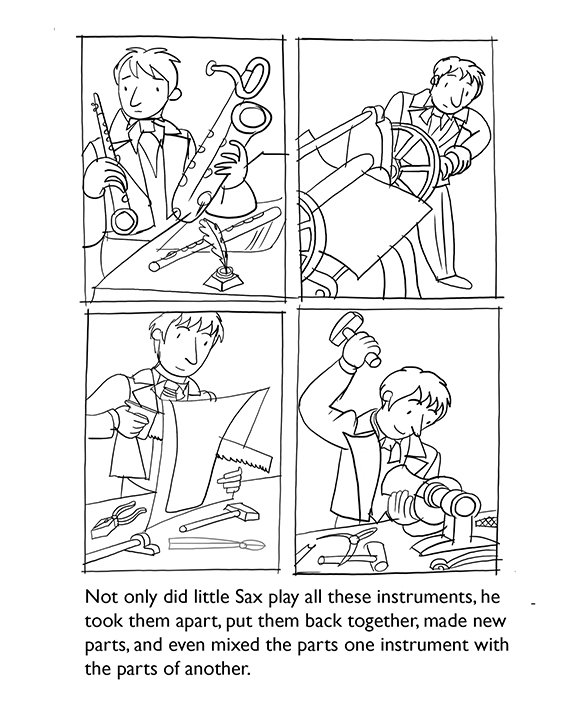 Not only did little Sax play all these instruments, he took them apart, put them back together, made new parts, and even mixed the parts one instrument with the parts of another.